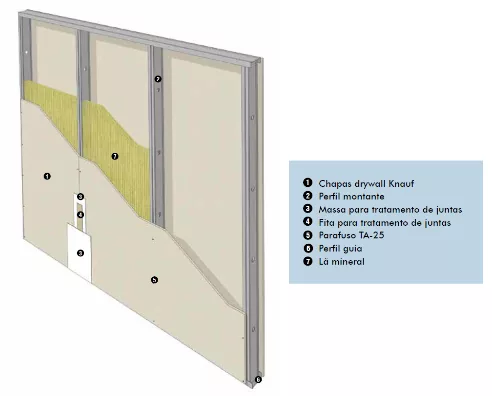 2
7
1
3
4
3
5
6

1 Chapas drywall Knauf
2 Perfil montante
3 Massa para tratamento de juntas
4 Fita para tratamento de juntas
5 Parafuso TA-25
6 Perfil guia
7 Lã mineral